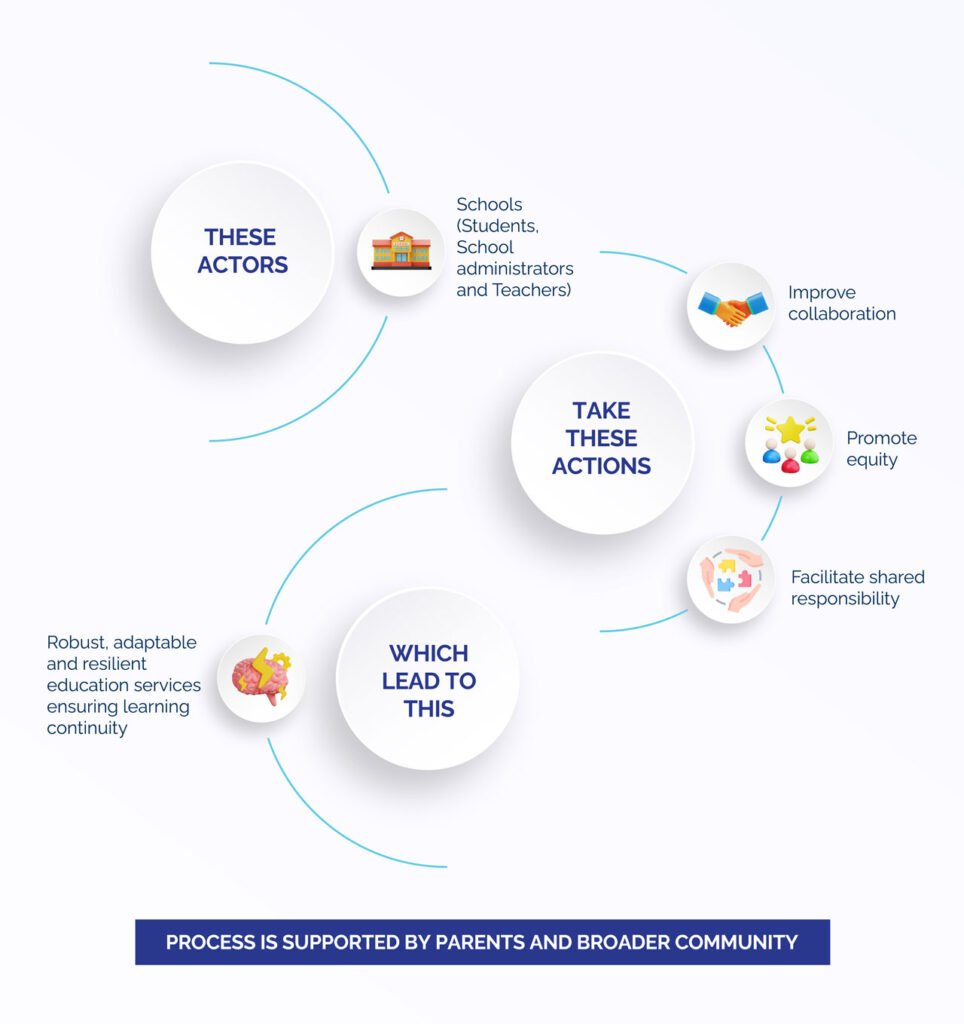 THESE ACTORS

Schools (Students, School administrators and Teachers)

TAKE THESE ACTIONS

Improve collaboration

Promote equity

Facilitate shared responsibility

WHICH LEAD TO THIS

Robust, adaptable and resilient education services ensuring learning continuity

PROCESS IS SUPPORTED BY PARENTS AND BROADER COMMUNITY