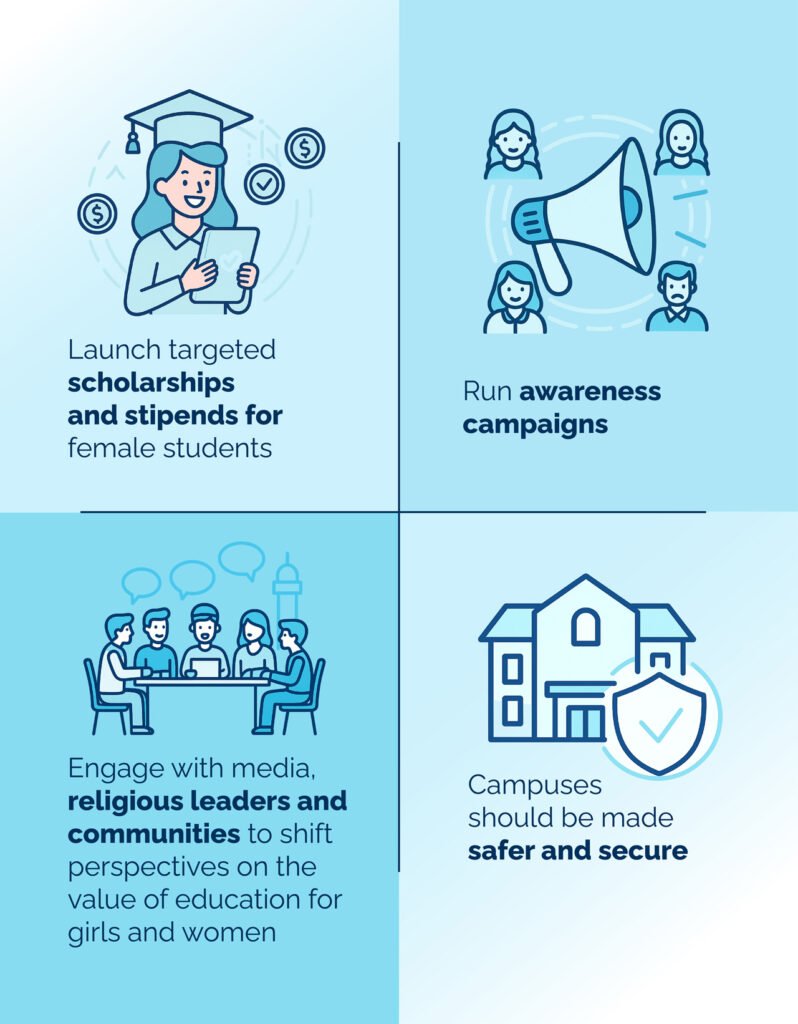 Launch targeted scholarships and stipends for female students

Run awareness campaigns

Engage with media, religious leaders and communities to shift perspectives on the value of education for girls and women

Campuses should be made safer and secure